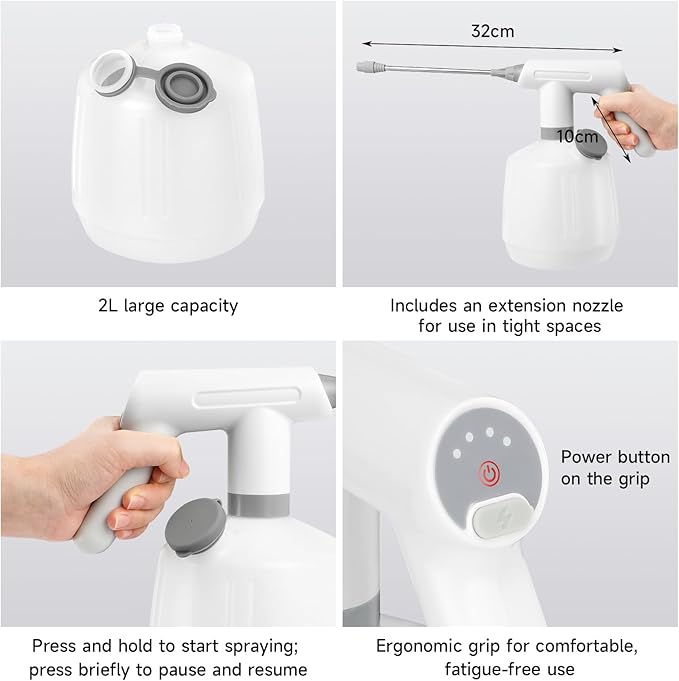 2L large capacity

32cm

10cm

Includes an extension nozzle for use in tight spaces

Press and hold to start spraying; press briefly to pause and resume

Power button on the grip

Ergonomic grip for comfortable, fatigue-free use