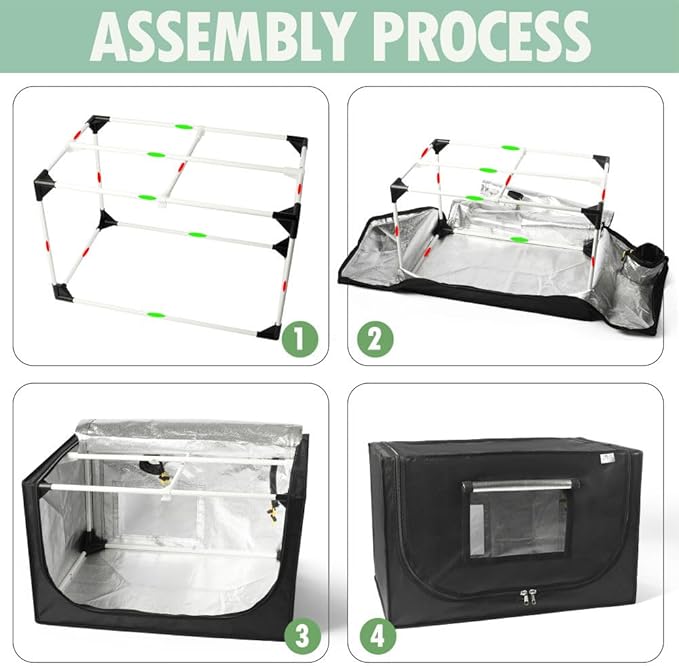 ASSEMBLY PROCESS

1

2

3

4