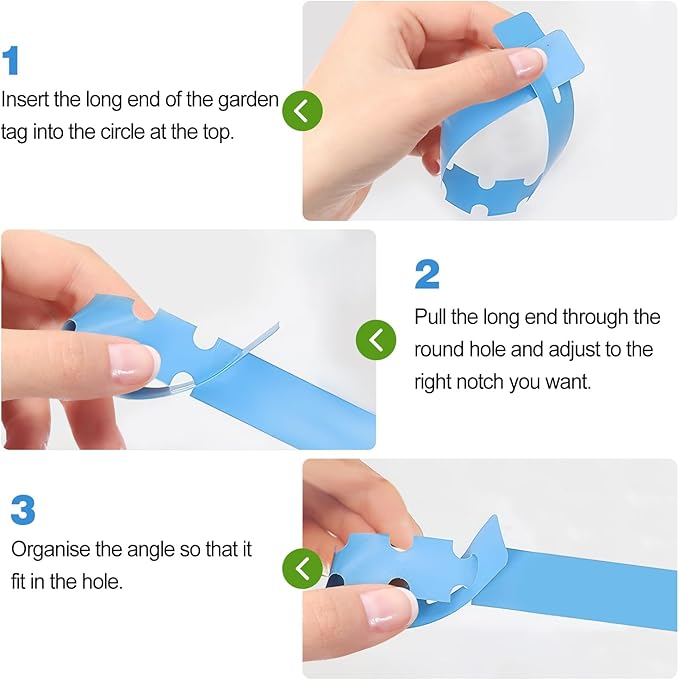 1
Insert the long end of the garden tag into the circle at the top.

2
Pull the long end through the round hole and adjust to the right notch you want.

3
Organise the angle so that it fit in the hole.