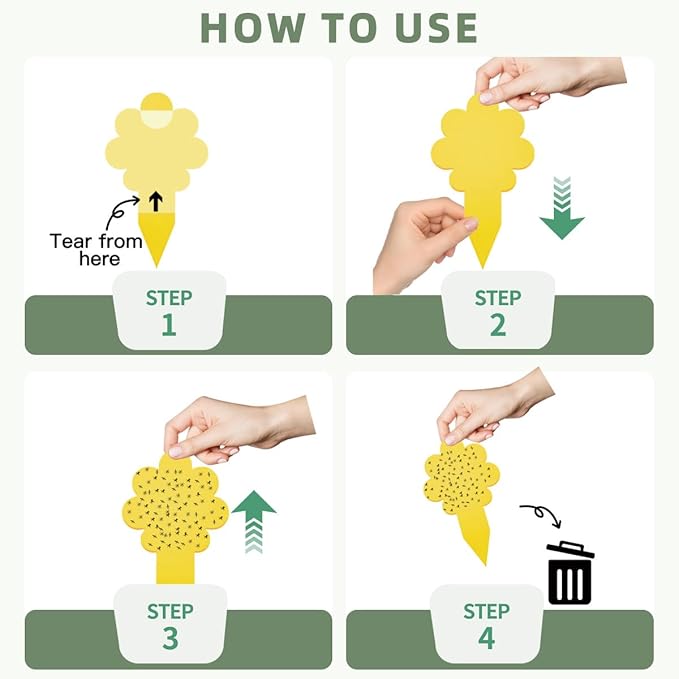 HOW TO USE

Tear from here

STEP 1

STEP 2

STEP 3

STEP 4