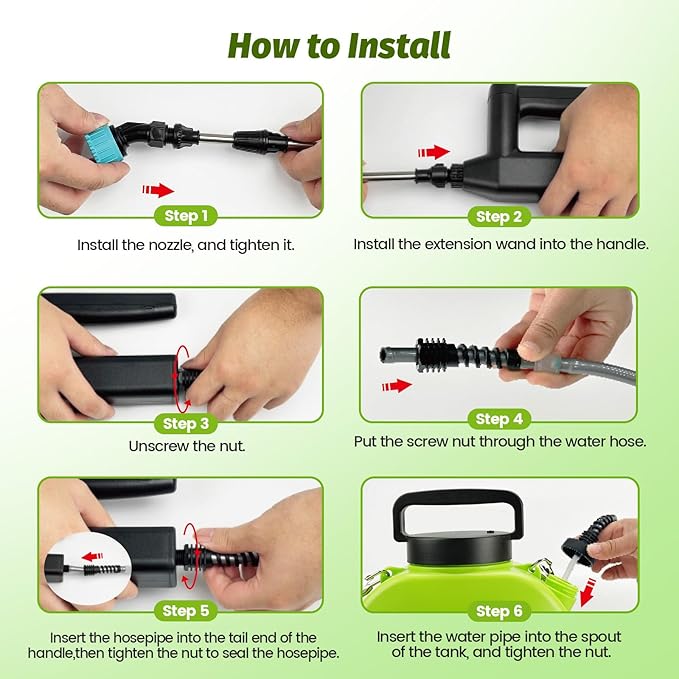 How to Install

Step 1

Install the nozzle, and tighten it.

Step 2

Install the extension wand into the handle.

Step 3

Unscrew the nut.

Step 4

Put the screw nut through the water hose.

Step 5

Insert the hosepipe into the tail end of the handle,then tighten the nut to seal the hosepipe.

Step 6

Insert the water pipe into the spout of the tank, and tighten the nut.