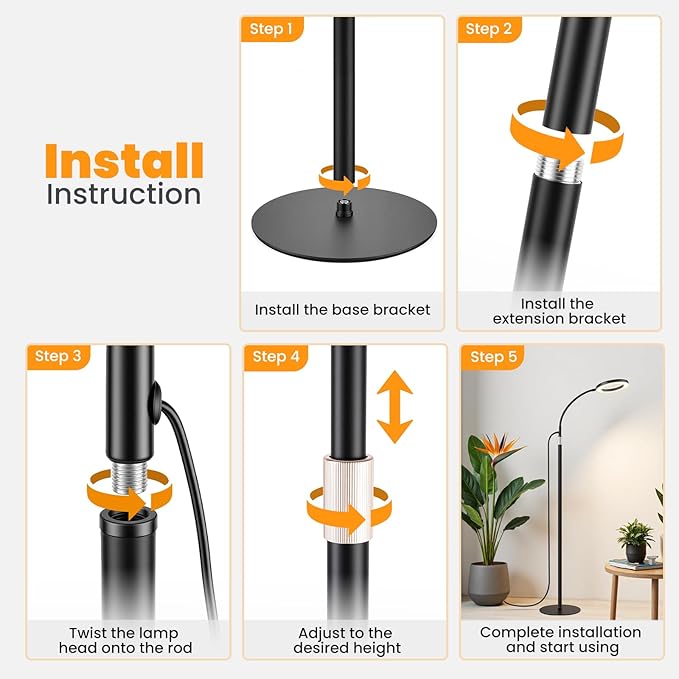 Install
Instruction

Step 1
Install the base bracket

Step 2
Install the extension bracket

Step 3
Twist the lamp head onto the rod

Step 4
Adjust to the desired height

Step 5
Complete installation and start using