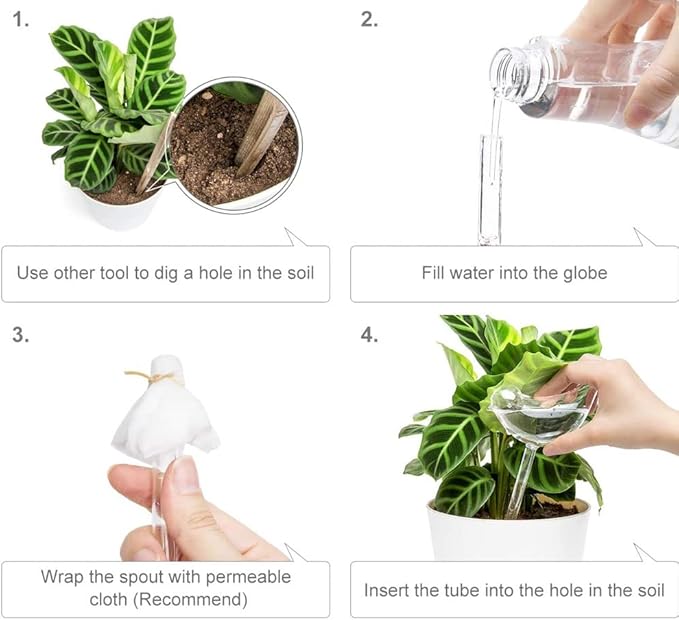 1.

Use other tool to dig a hole in the soil

2.

Fill water into the globe

3.

Wrap the spout with permeable cloth (Recommend)

4.

Insert the tube into the hole in the soil